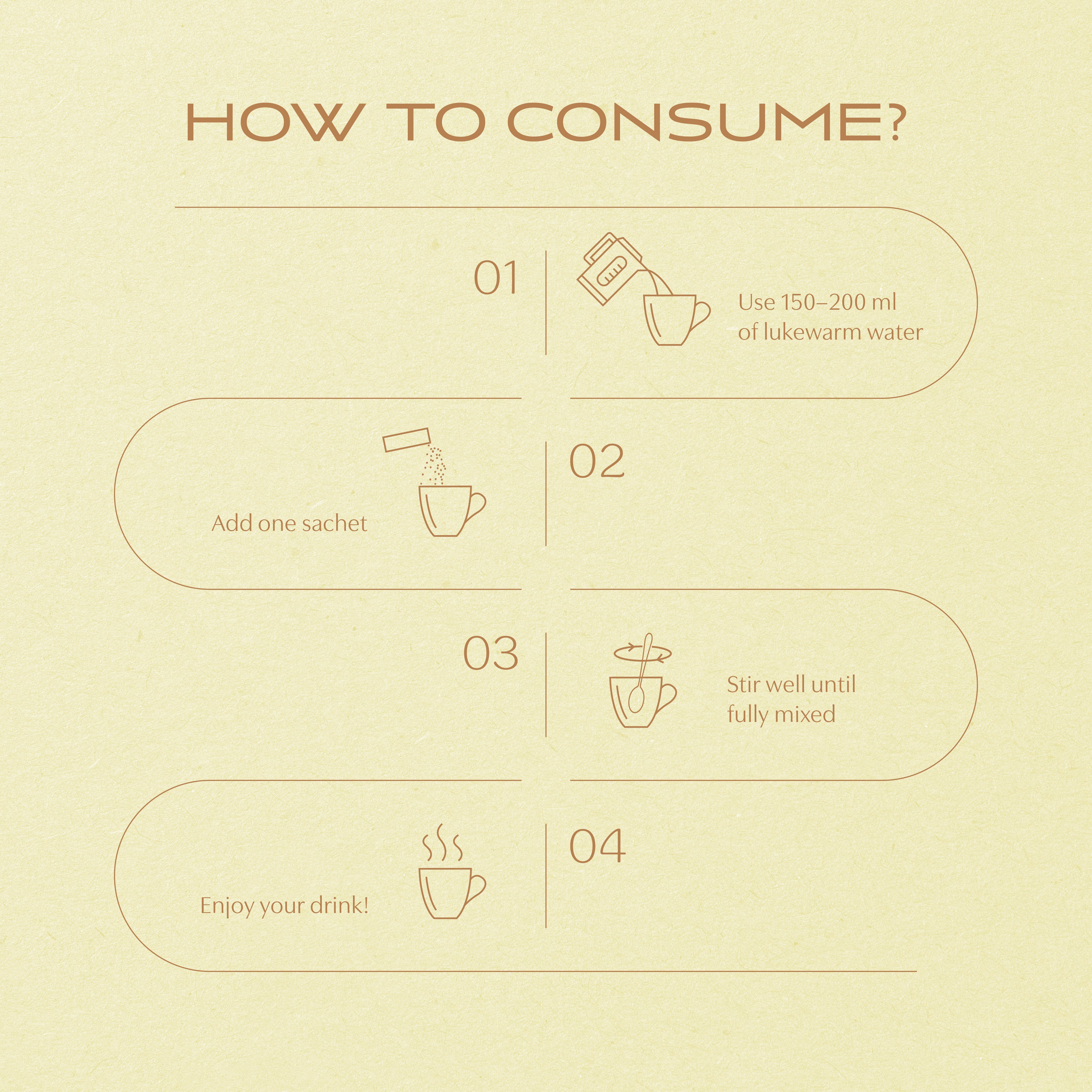 HOW TO CONSUME?

01

Use 150–200 ml of lukewarm water

Add one sachet

02

03

Stir well until fully mixed

Enjoy your drink!

04